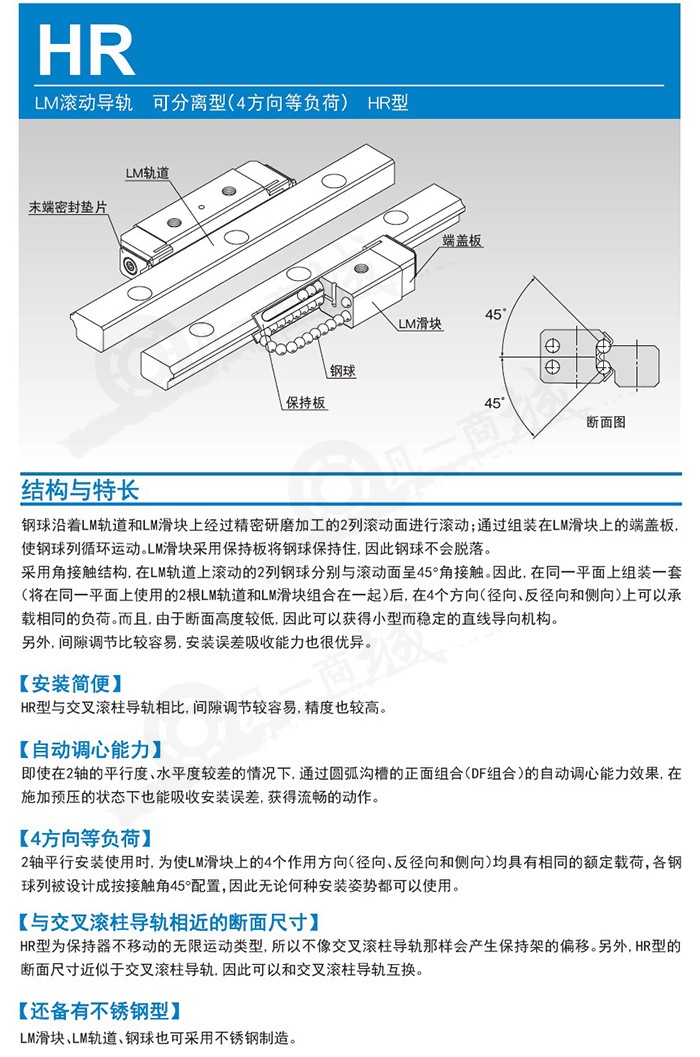 HR

LM滚动导轨　可分离型(4方向等负荷)　HR型

LM轨道

末端密封垫片

端盖板

LM滑块

钢球

保持板

45°

45°

断面图

结构与特长

钢球沿着LM轨道和LM滑块上经过精密研磨加工的2列滚动面进行滚动;通过组装在LM滑块上的端盖板,使钢球列循环运动。LM滑块采用保持板将钢球保持住,因此钢球不会脱落。

采用角接触结构,在LM轨道上滚动的2列钢球分别与滚动面呈45°角接触。因此,在同一平面上组装一套(将在同一平面上使用的2根LM轨道和LM滑块组合在一起)后,在4个方向(径向、反径向和侧向)上可以承载相同的负荷。而且,由于断面高度较低,因此可以获得小型而稳定的直线导向机构。

另外,间隙调节比较容易,安装误差吸收能力也很优异。

【安装简便】

HR型与交叉滚柱导轨相比,间隙调节较容易,精度也较高。

【自动调心能力】

即使在2轴的平行度、水平度较差的情况下,通过圆弧沟槽的正面组合(DF组合)的自动调心能力效果,在施加预压的状态下也能吸收安装误差,获得流畅的动作。

【4方向等负荷】

2轴平行安装使用时,为使LM滑块上的4个作用方向(径向、反径向和侧向)均具有相同的额定载荷,各钢球列被设计成按接触角45°配置,因此无论何种安装姿势都可以使用。

【与交叉滚柱导轨相近的断面尺寸】

HR型为保持器不移动的无限运动类型,所以不像交叉滚柱导轨那样会产生保持架的偏移。另外,HR型的断面尺寸近似于交叉滚柱导轨,因此可以和交叉滚柱导轨互换。

【还备有不锈钢型】

LM滑块、LM轨道、钢球也可采用不锈钢制造。